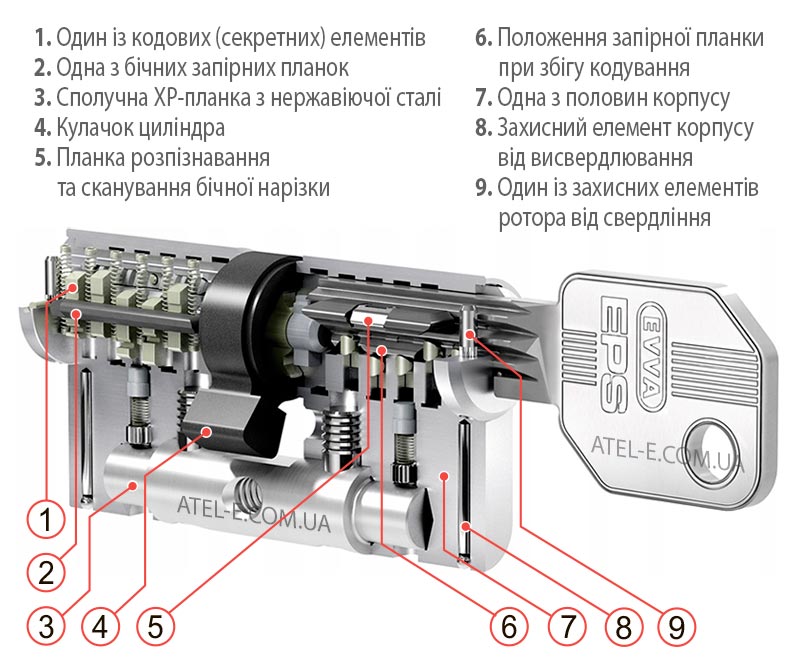 1. Один із кодових (секретних) елементів
2. Одна з бічних запірних планок
3. Сполучна XP-планка з нержавіючої сталі
4. Кулачок циліндра
5. Планка розпізнавання та сканування бічної нарізки

6. Положення запірної планки при збігу кодування
7. Одна з половин корпусу
8. Захисний елемент корпусу від висвердлювання
9. Один із захисних елементів ротора від свердління

EVVA
EPS
ATEL-E.COM.UA
ATEL-E.COM.UA

1
2
3
4
5
6
7
8
9