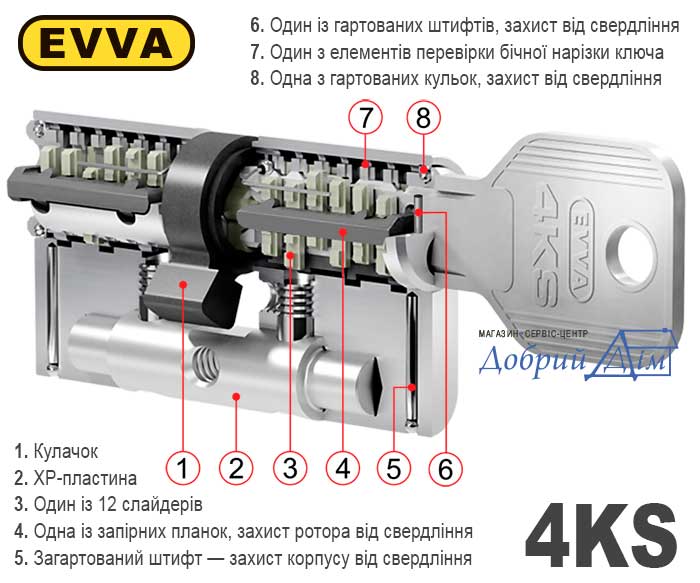 EVVA

6. Один із гартованих штифтів, захист від свердління
7. Один з елементів перевірки бічної нарізки ключа
8. Одна з гартованих кульок, захист від свердління

7
8

EVVA
4KS

МАГАЗИН-СЕРВІС-ЦЕНТР
Добрий Дім

1 2 3 4 5 6

1. Кулачок
2. ХР-пластина
3. Один із 12 слайдерів
4. Одна із запірних планок, захист ротора від свердління
5. Загартований штифт — захист корпусу від свердління

4KS